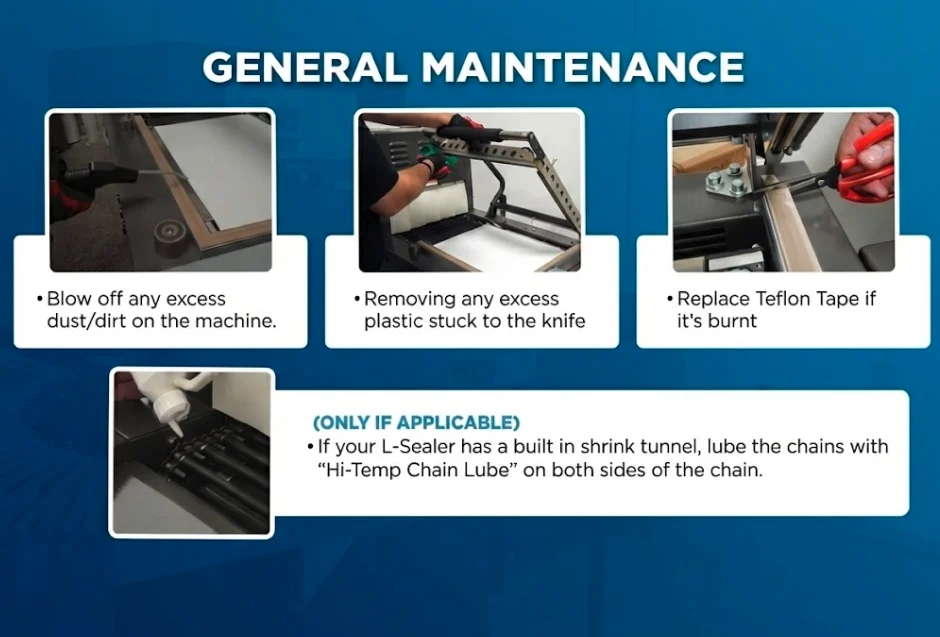 GENERAL MAINTENANCE

• Blow off any excess dust/dirt on the machine.

• Removing any excess plastic stuck to the knife

• Replace Teflon Tape if it's burnt

(ONLY IF APPLICABLE)

• If your L-Sealer has a built in shrink tunnel, lube the chains with "Hi-Temp Chain Lube" on both sides of the chain.